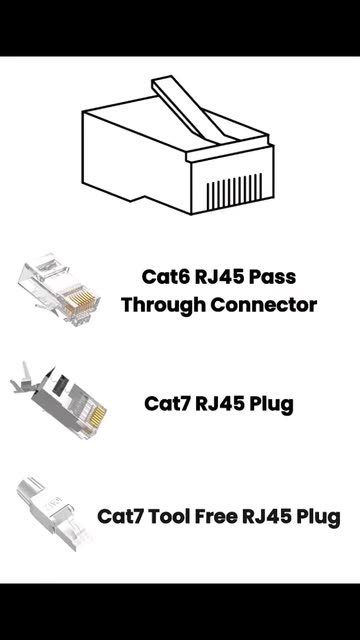 Cat6 RJ45 Pass Through Connector

Cat7 RJ45 Plug

Cat7 Tool Free RJ45 Plug