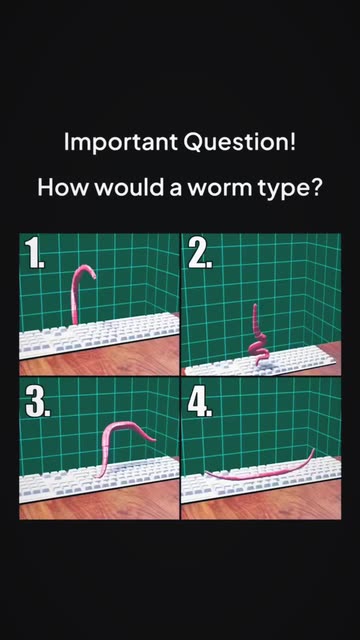 Important Question!

How would a worm type?

1.

2.

3.

4.