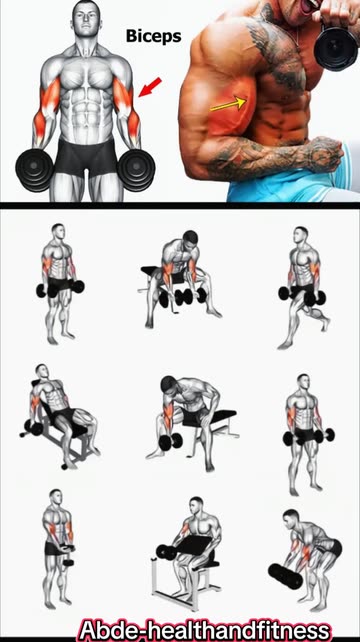 Biceps

Abde-healthandfitness