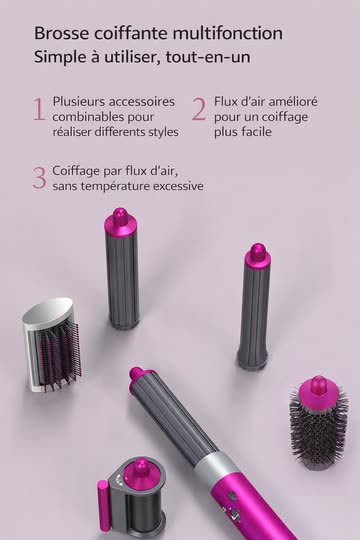 Brosse coiffante multifonction
Simple à utiliser, tout-en-un

1 Plusieurs accessoires combinables pour réaliser differents styles

2 Flux d'air amélioré pour un coiffage plus facile

3 Coiffage par flux d'air, sans température excessive