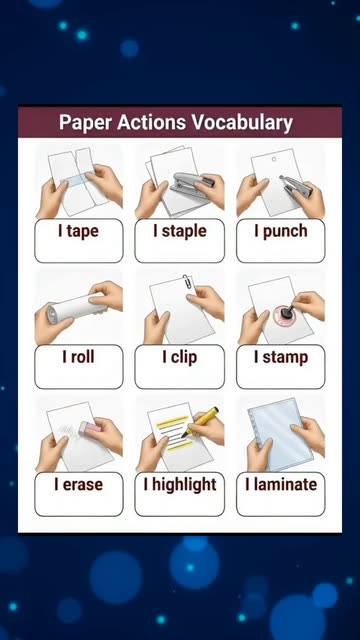 Paper Actions Vocabulary

I tape

I staple

I punch

I roll

I clip

I stamp

I erase

I highlight

I laminate