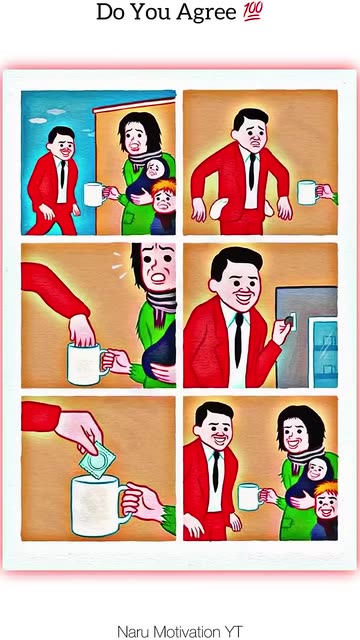 Do You Agree 💯

Naru Motivation YT