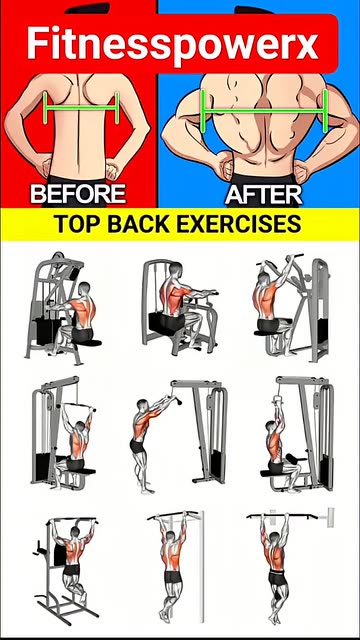 Fitnesspowerx

BEFORE

AFTER

TOP BACK EXERCISES