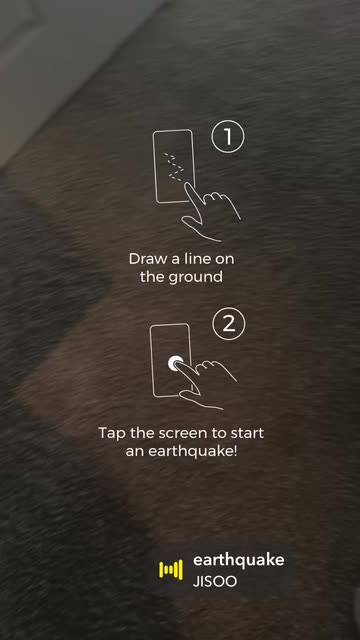 1

Draw a line on the ground

2

Tap the screen to start an earthquake!

earthquake
JISOO