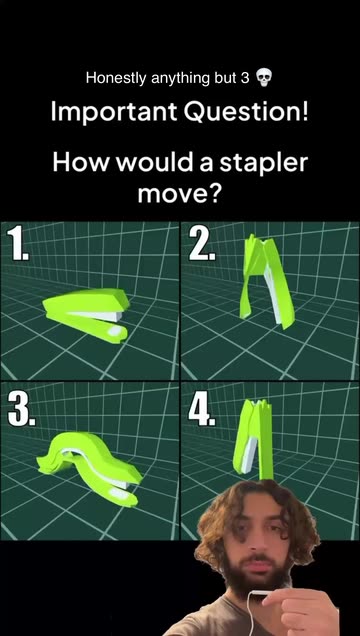 Honestly anything but 3 💀

Important Question!

How would a stapler move?

1.

2.

3.

4.