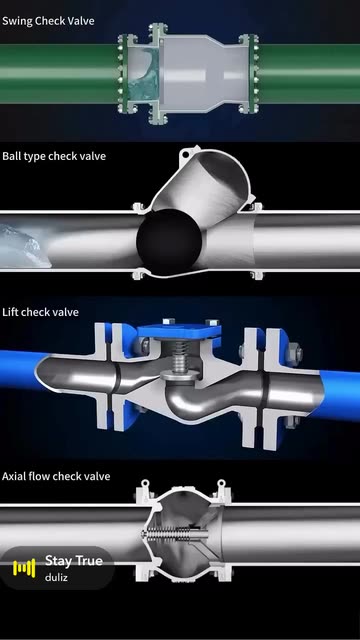 Swing Check Valve

Ball type check valve

Lift check valve

Axial flow check valve

Stay True
duliz