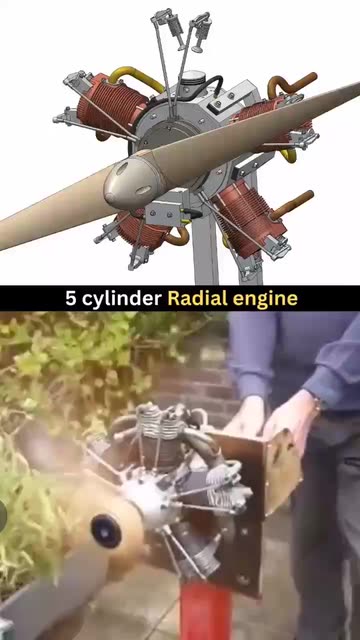 5 cylinder Radial engine