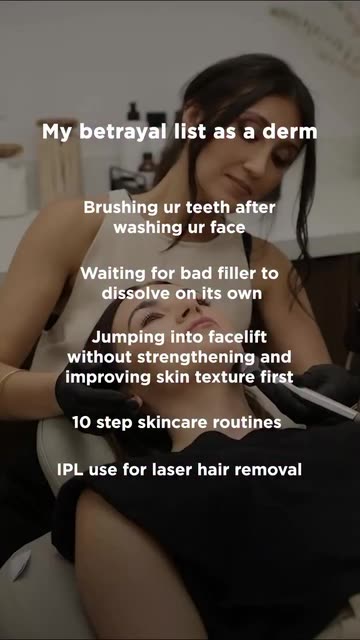 My betrayal list as a derm

Brushing ur teeth after washing ur face

Waiting for bad filler to dissolve on its own

Jumping into facelift without strengthening and improving skin texture first

10 step skincare routines

IPL use for laser hair removal