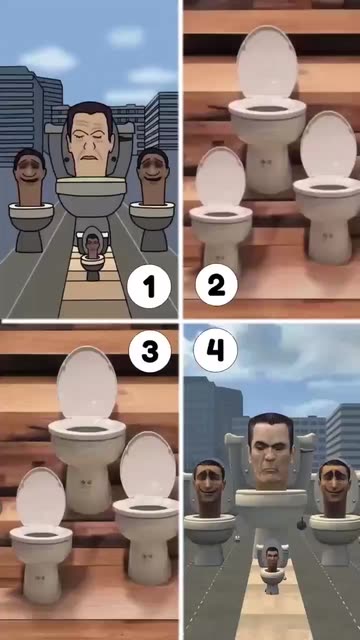 1
2
3
4