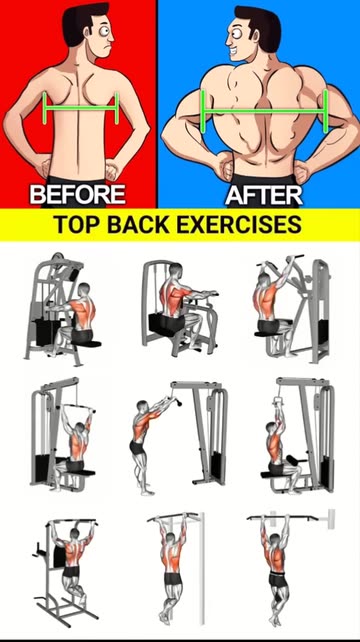 BEFORE
AFTER
TOP BACK EXERCISES