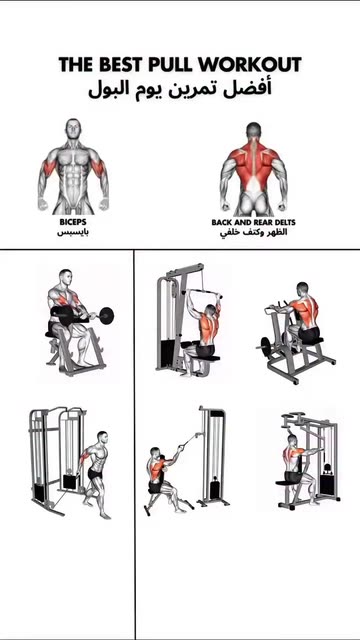 THE BEST PULL WORKOUT
أفضل تمرين يوم البول

BICEPS
بايسبس

BACK AND REAR DELTS
الظهر وكتف خلفي