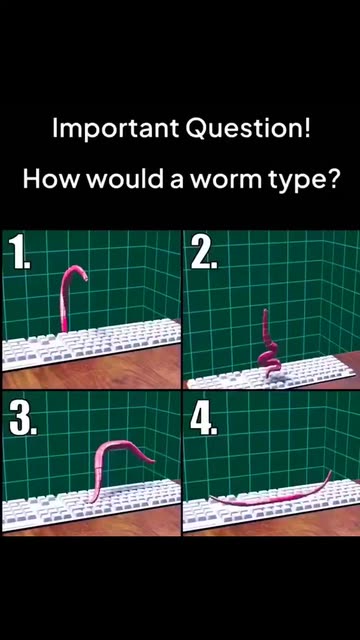 Important Question!

How would a worm type?

1.

2.

3.

4.