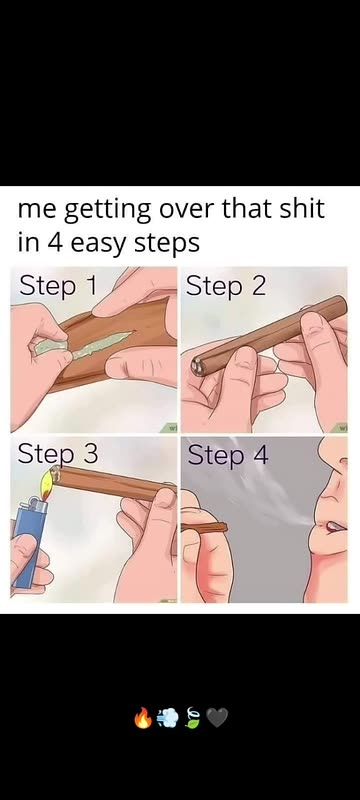 me getting over that shit in 4 easy steps

Step 1

Step 2

Step 3

Step 4

🔥💨🍃🖤