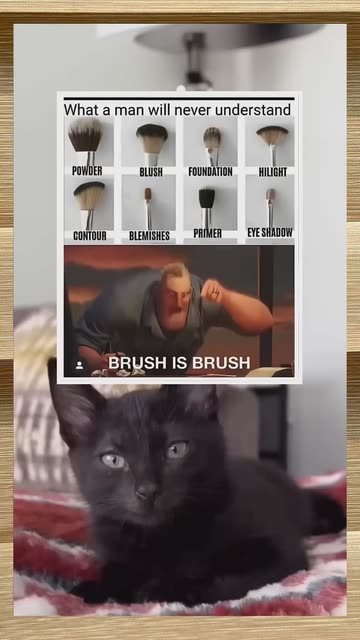 What a man will never understand

POWDER
BLUSH
FOUNDATION
HILIGHT
CONTOUR
BLEMISHES
PRIMER
EYE SHADOW

BRUSH IS BRUSH