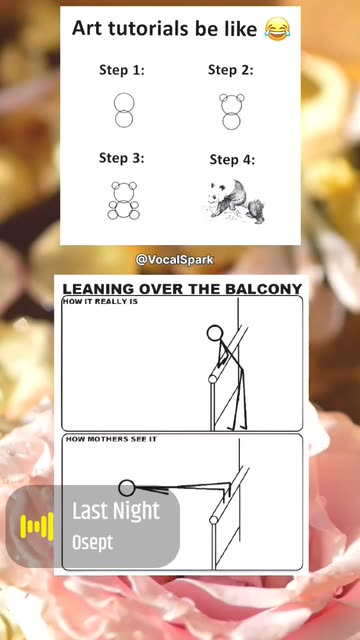 Art tutorials be like 😂

Step 1:

Step 2:

Step 3:

Step 4:

@VocalSpark

LEANING OVER THE BALCONY

HOW IT REALLY IS

HOW MOTHERS SEE IT

Last Night
Osept