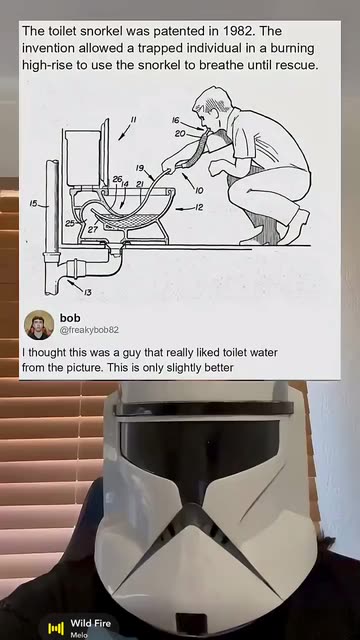 The toilet snorkel was patented in 1982. The invention allowed a trapped individual in a burning high-rise to use the snorkel to breathe until rescue.

11
16
20
19
26
14
21
10
12
15
25
27
13

bob
@freakybob82

I thought this was a guy that really liked toilet water from the picture. This is only slightly better

Wild Fire
Melo